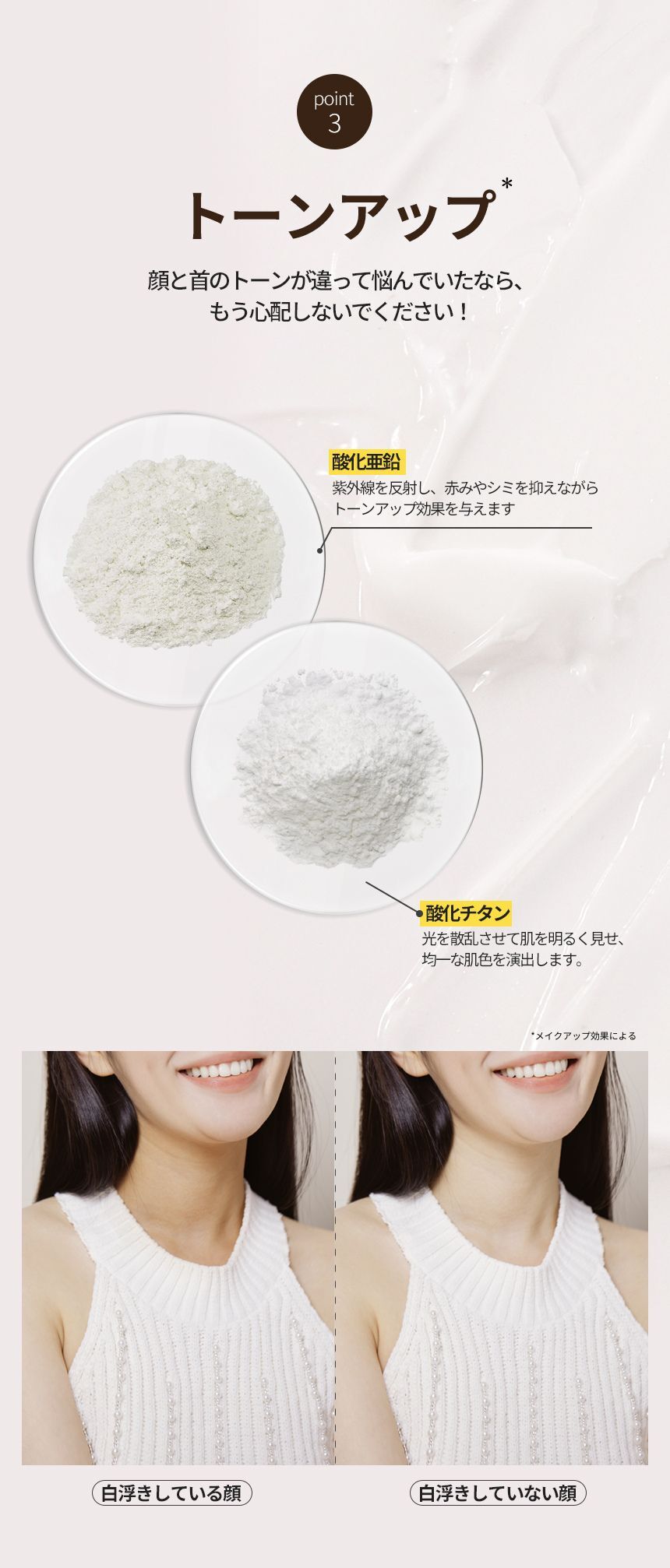 point
3

トーンアップ*

顔と首のトーンが違って悩んでいたなら、
もう心配しないでください！

酸化亜鉛
紫外線を反射し、赤みやシミを抑えながらトーンアップ効果を与えます

酸化チタン
光を散乱させて肌を明るく見せ、均一な肌色を演出します。

*メイクアップ効果による

白浮きしている顔

白浮きしていない顔